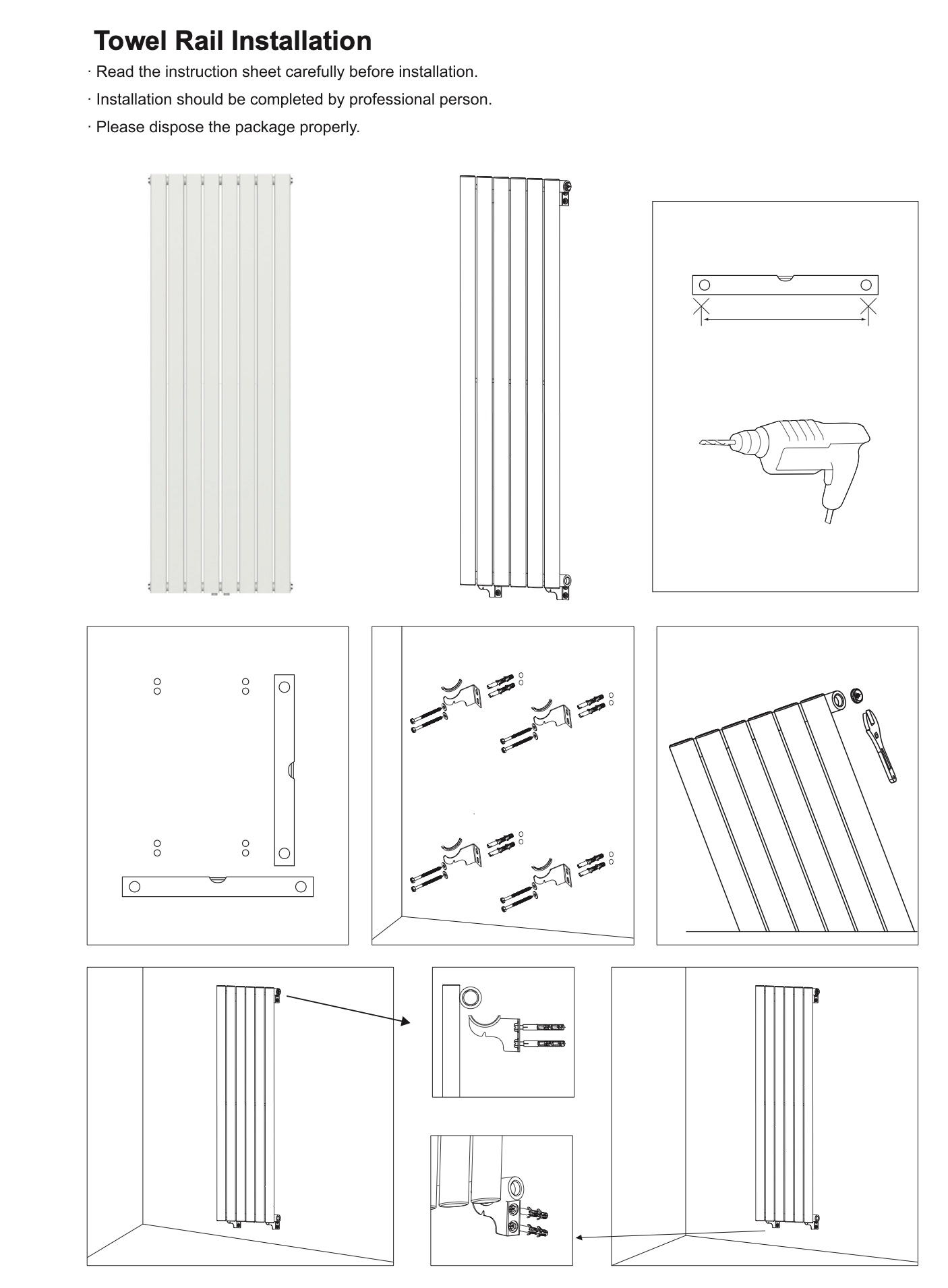 Towel Rail Installation

· Read the instruction sheet carefully before installation.

· Installation should be completed by professional person.

· Please dispose the package properly.