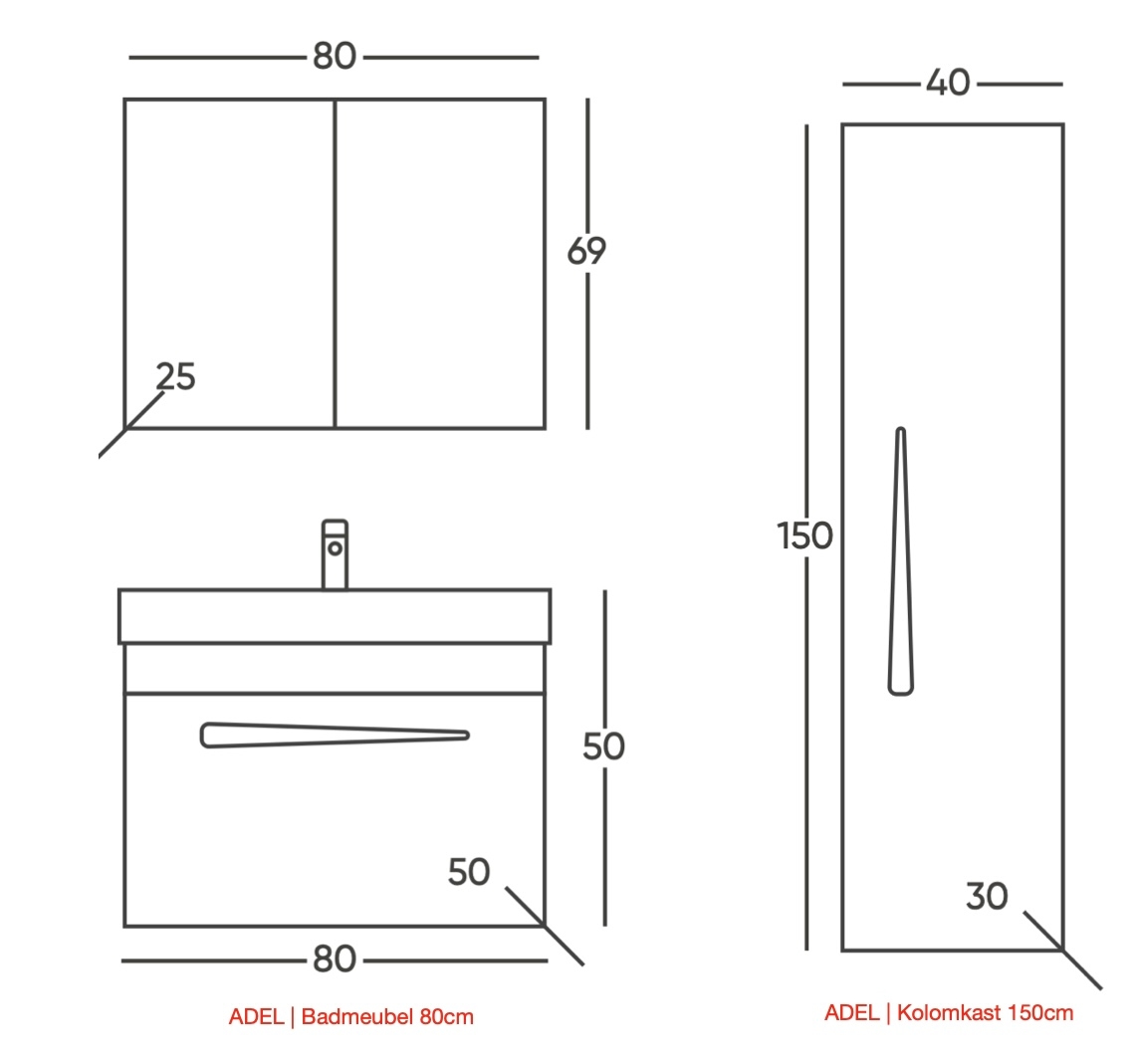 80

69

25

50

50

80

ADEL | Badmeubel 80cm

40

150

30

ADEL | Kolomkast 150cm