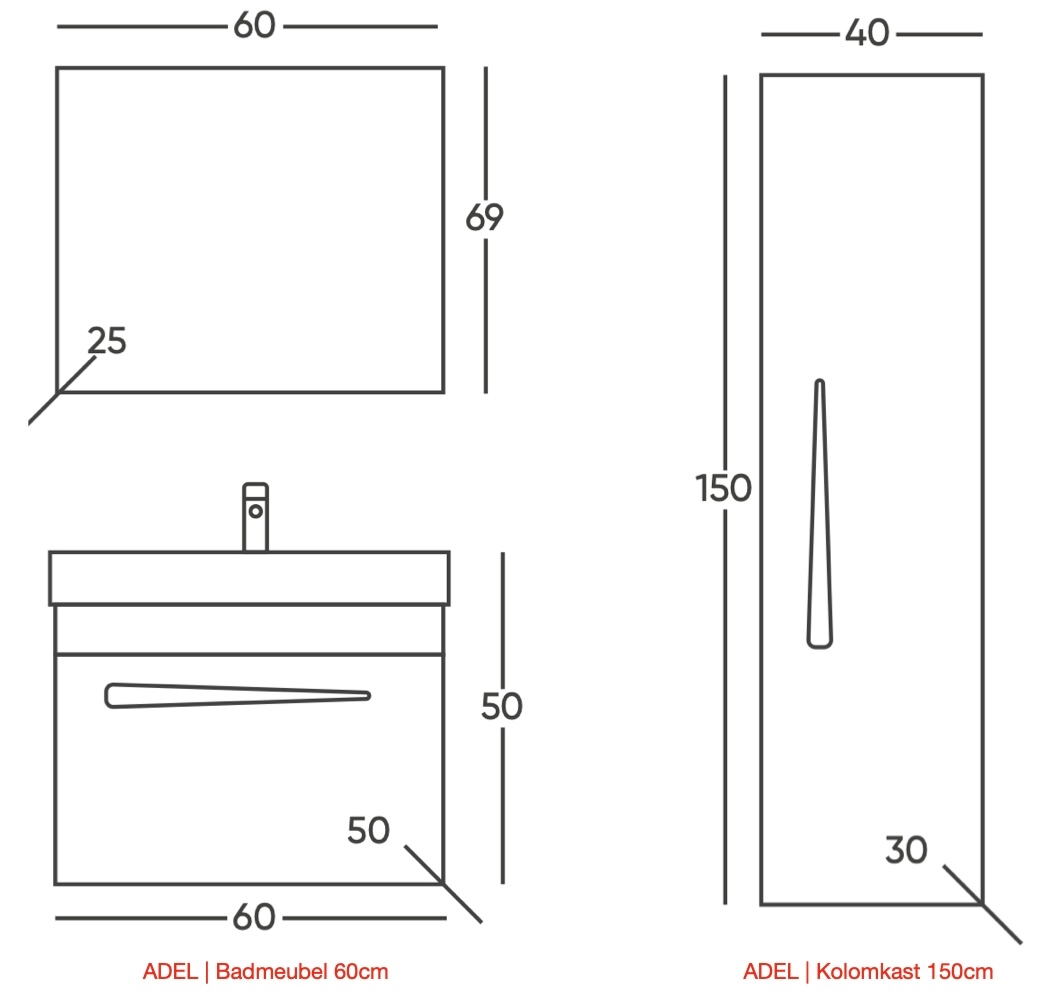 60

69

25

50

50

60

ADEL | Badmeubel 60cm

40

150

30

ADEL | Kolomkast 150cm